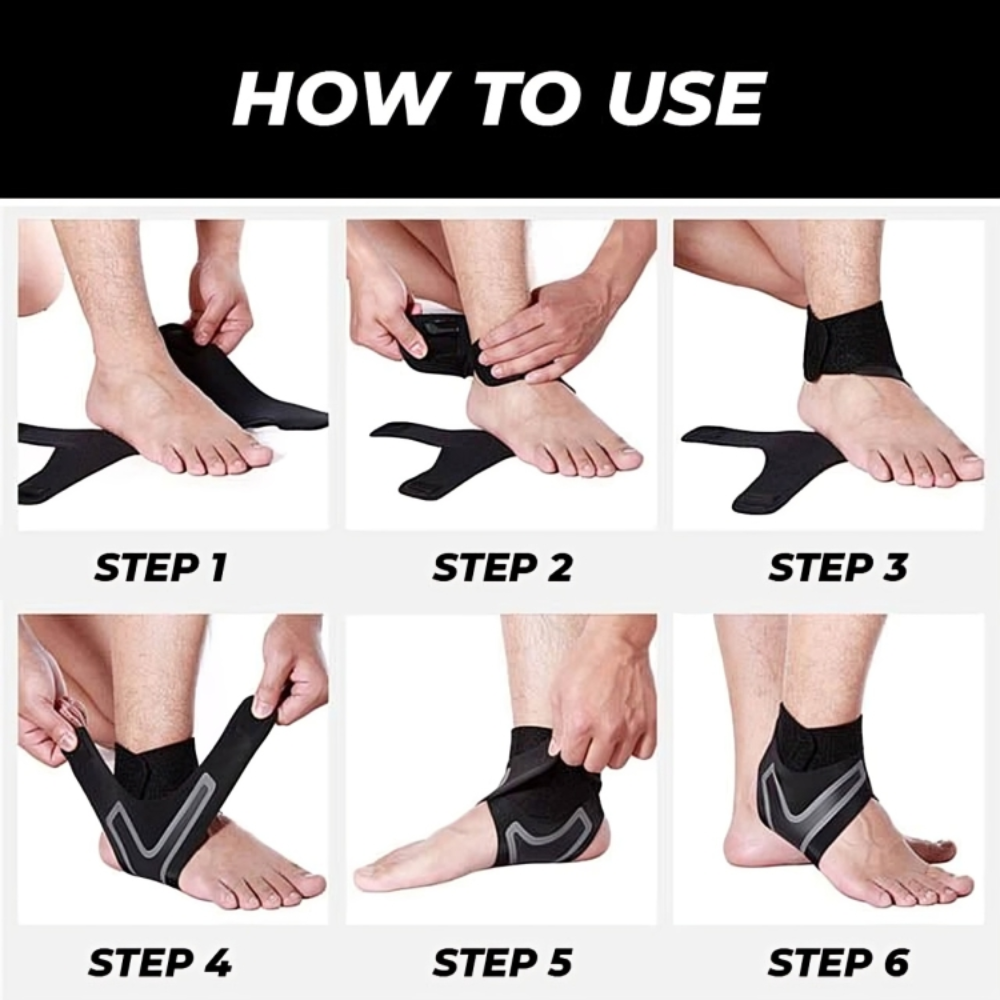 HOW TO USE

STEP 1

STEP 2

STEP 3

STEP 4

STEP 5

STEP 6