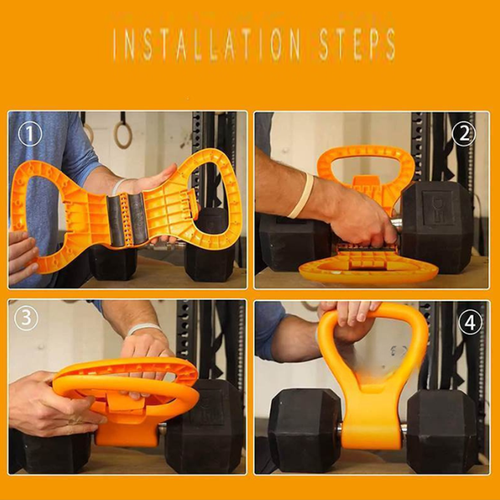 INSTALLATION STEPS

①

②

③

④